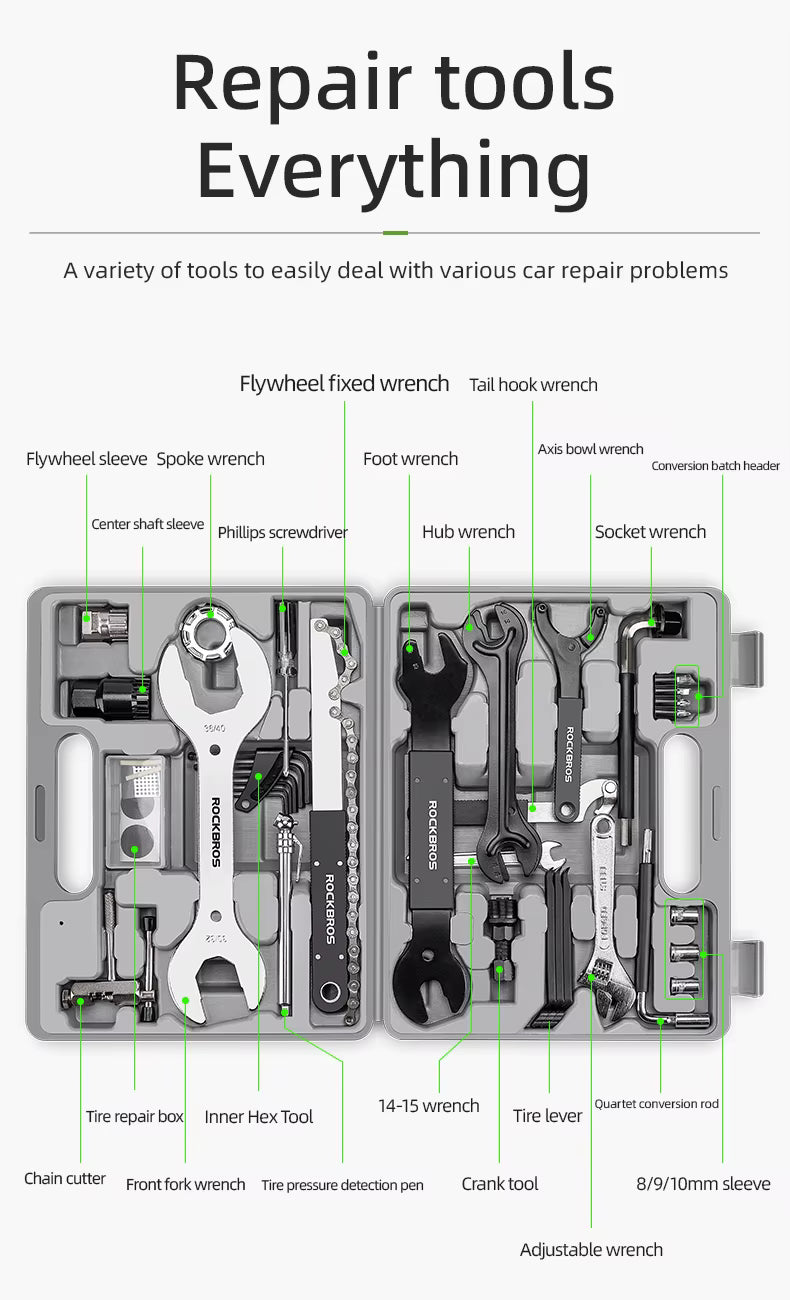 Repair tools Everything

A variety of tools to easily deal with various car repair problems

Flywheel fixed wrench

Tail hook wrench

Flywheel sleeve

Spoke wrench

Foot wrench

Axis bowl wrench

Conversion batch header

Center shaft sleeve

Phillips screwdriver

Hub wrench

Socket wrench

36/40

ROCKBROS

30/32

ROCKBROS

ROCKBROS

ROCKBROS

Tire repair box

Inner Hex Tool

14-15 wrench

Tire lever

Quartet conversion rod

Chain cutter

Front fork wrench

Tire pressure detection pen

Crank tool

8/9/10mm sleeve

Adjustable wrench